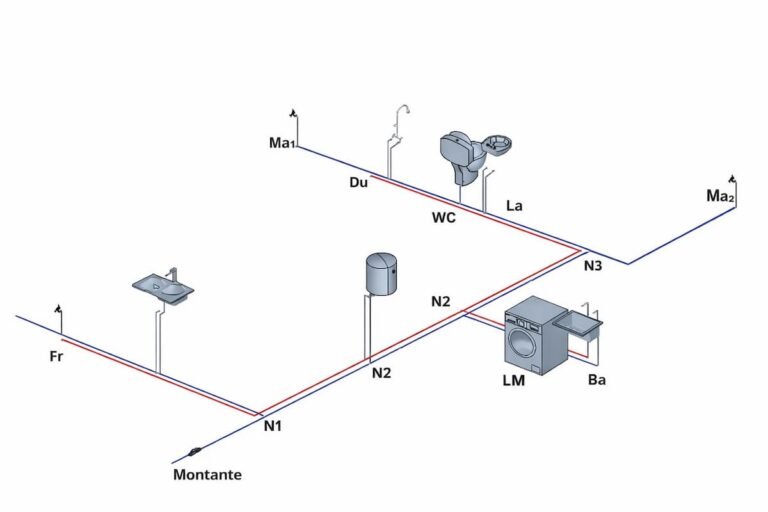 Ma₁

Du

WC

La

Ma₂

N3

N2

Fr

N2

LM

Ba

N1

Montante